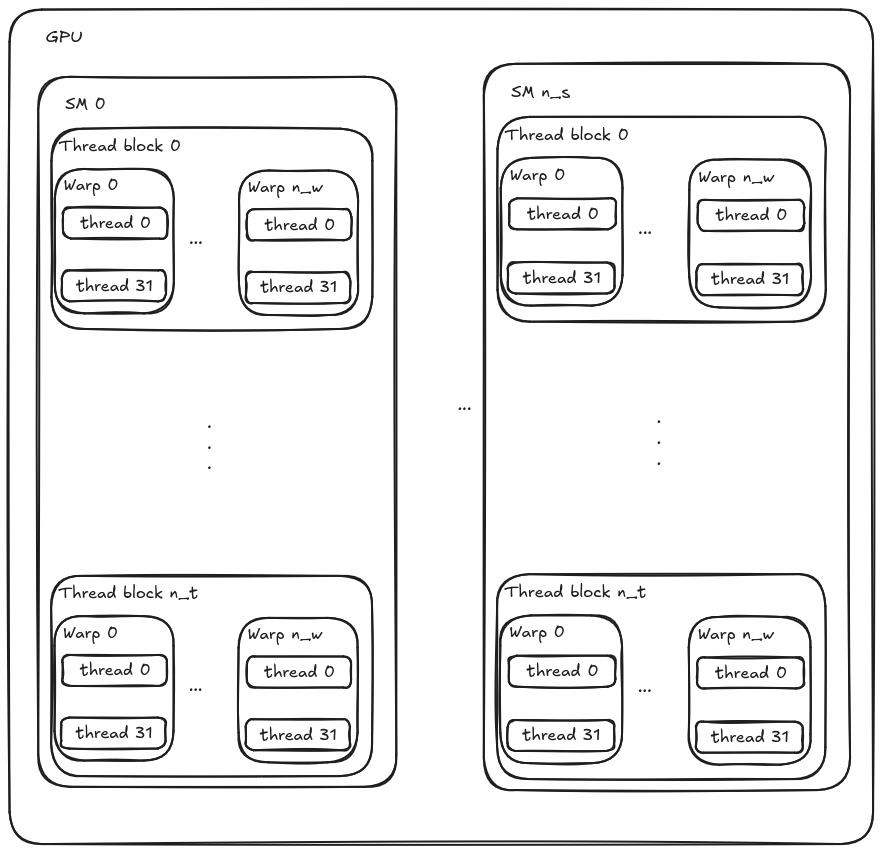 GPU

SM 0

Thread block 0

Warp 0

thread 0

thread 31

...

Warp n_w

thread 0

thread 31

.
.
.

Thread block n_t

Warp 0

thread 0

thread 31

...

Warp n_w

thread 0

thread 31

...

SM n_s

Thread block 0

Warp 0

thread 0

thread 31

...

Warp n_w

thread 0

thread 31

.
.
.

Thread block n_t

Warp 0

thread 0

thread 31

...

Warp n_w

thread 0

thread 31